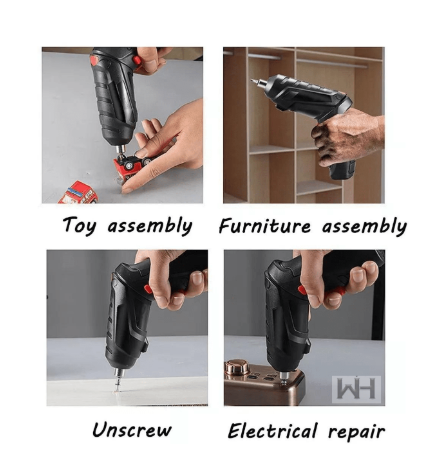 Toy assembly

Furniture assembly

WH

Unscrew

Electrical repair