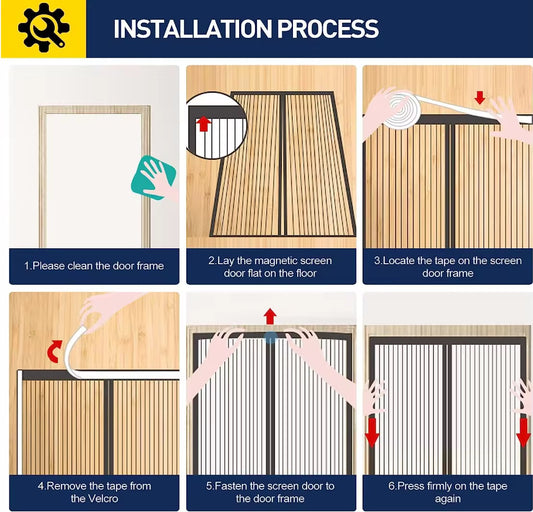 INSTALLATION PROCESS

1.Please clean the door frame

2.Lay the magnetic screen door flat on the floor

3.Locate the tape on the screen door frame

4.Remove the tape from the Velcro

5.Fasten the screen door to the door frame

6.Press firmly on the tape again